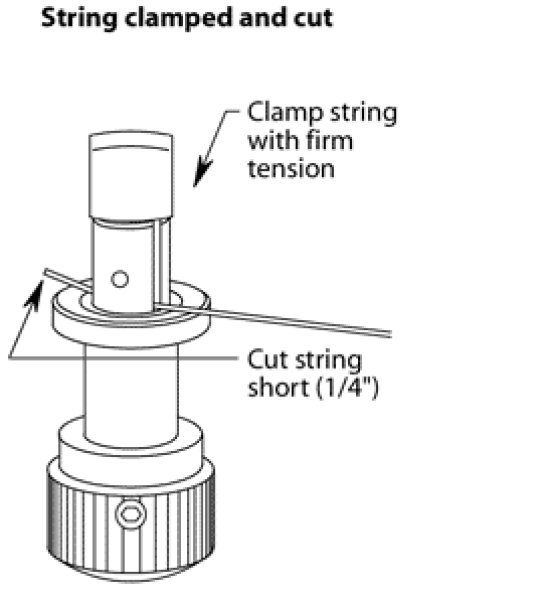 String clamped and cut

Clamp string with firm tension

Cut string short (1/4")