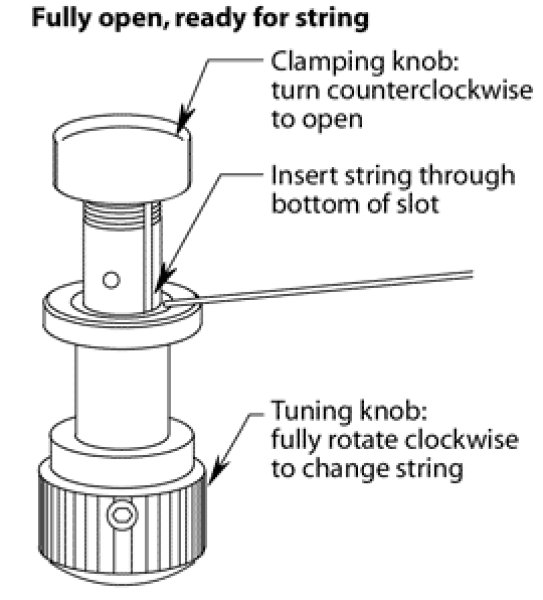 Fully open, ready for string

Clamping knob: turn counterclockwise to open

Insert string through bottom of slot

Tuning knob: fully rotate clockwise to change string